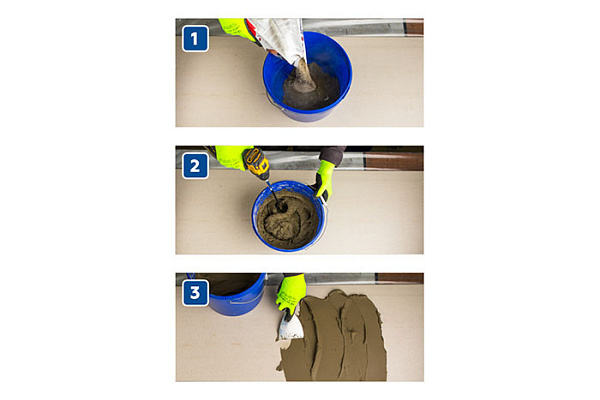 1

2

3