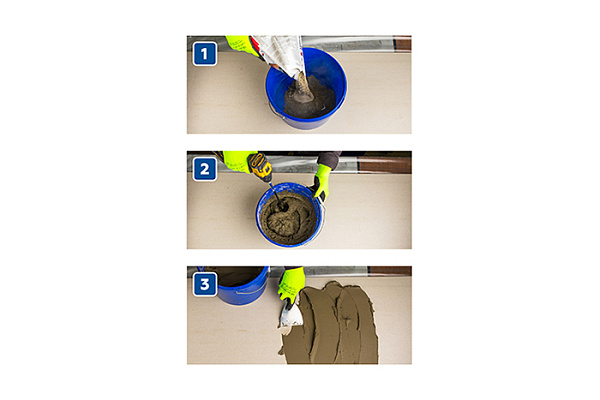 1

2

3